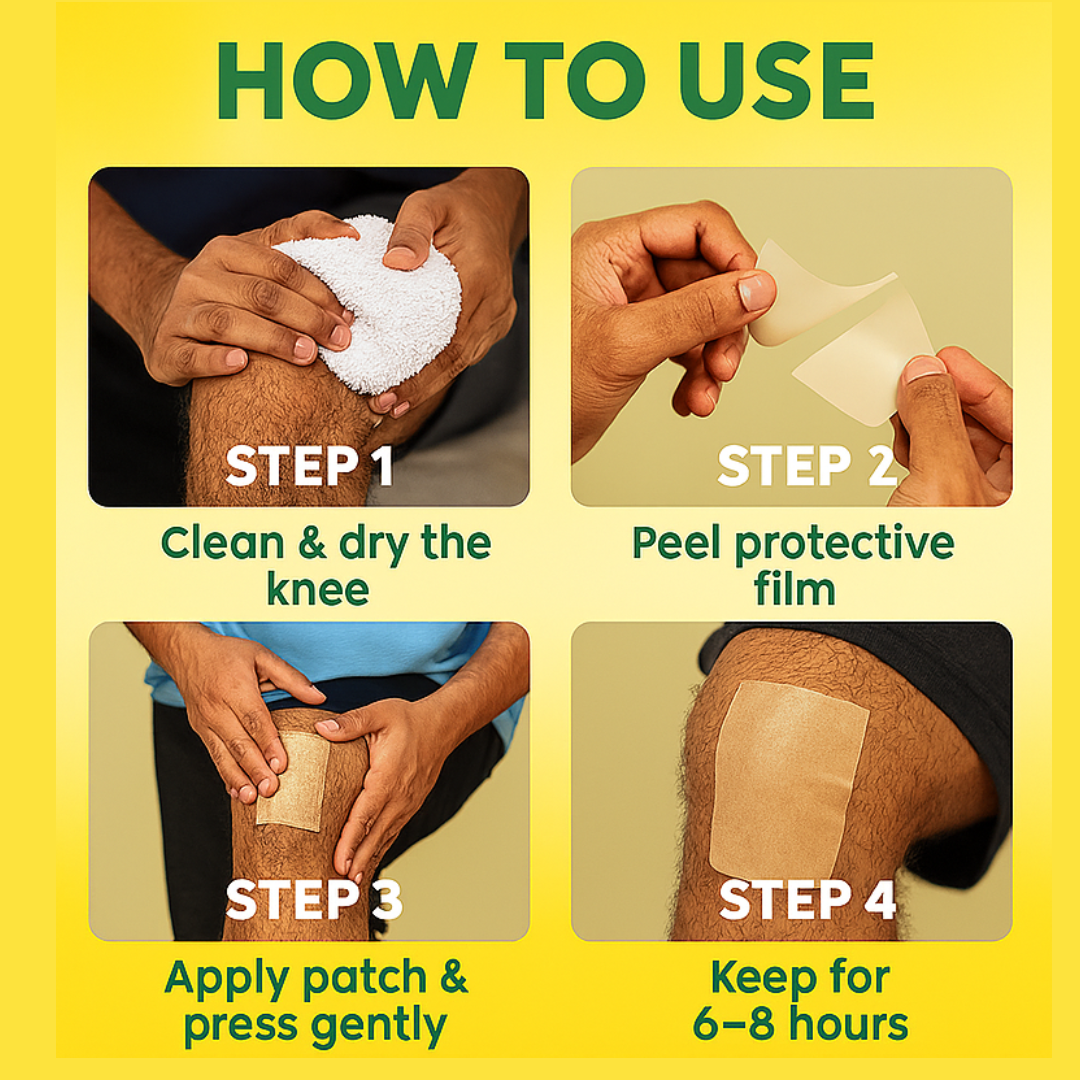 HOW TO USE

STEP 1
Clean & dry the knee

STEP 2
Peel protective film

STEP 3
Apply patch & press gently

STEP 4
Keep for 6–8 hours