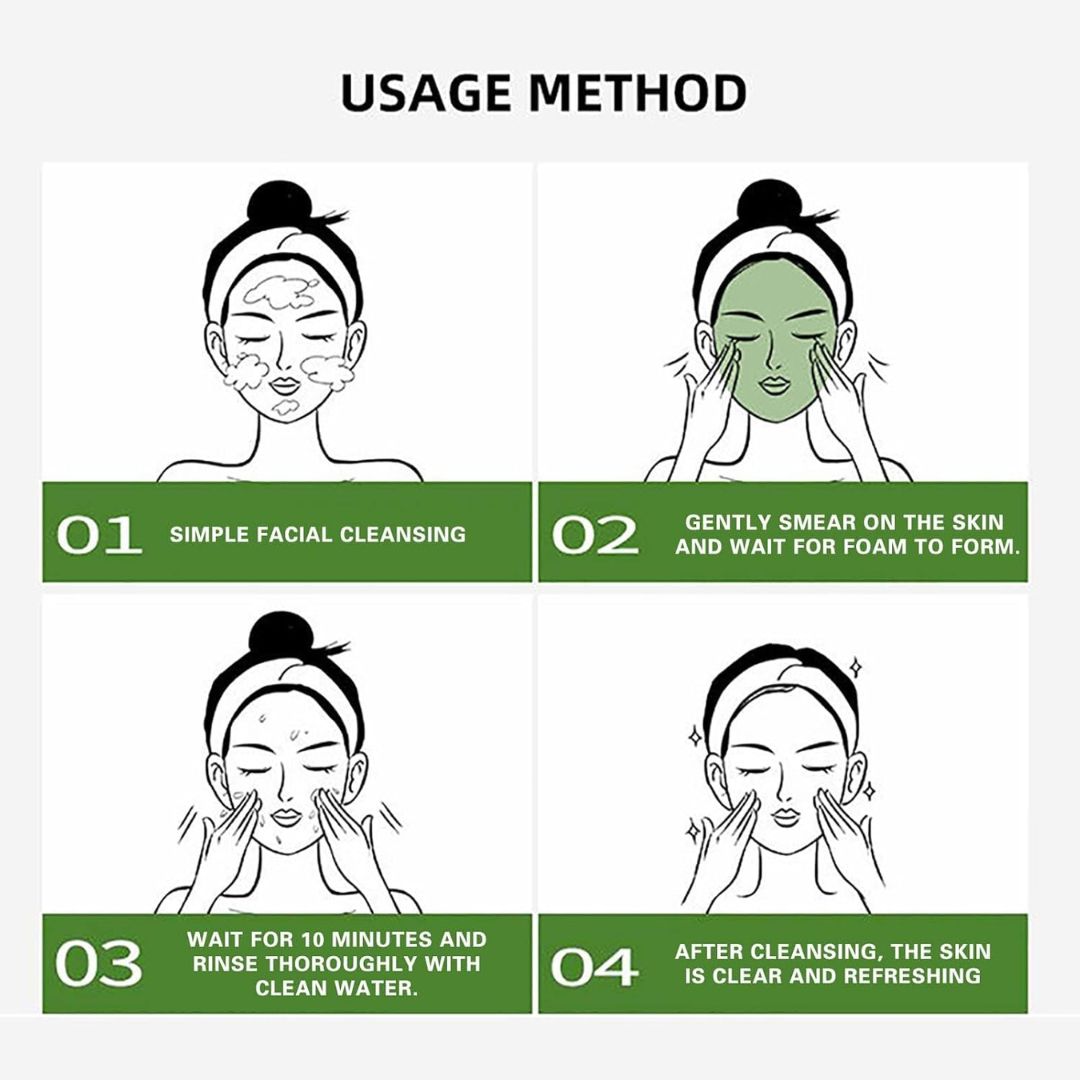 USAGE METHOD

01 SIMPLE FACIAL CLEANSING

02 GENTLY SMEAR ON THE SKIN AND WAIT FOR FOAM TO FORM.

03 WAIT FOR 10 MINUTES AND RINSE THOROUGHLY WITH CLEAN WATER.

04 AFTER CLEANSING, THE SKIN IS CLEAR AND REFRESHING