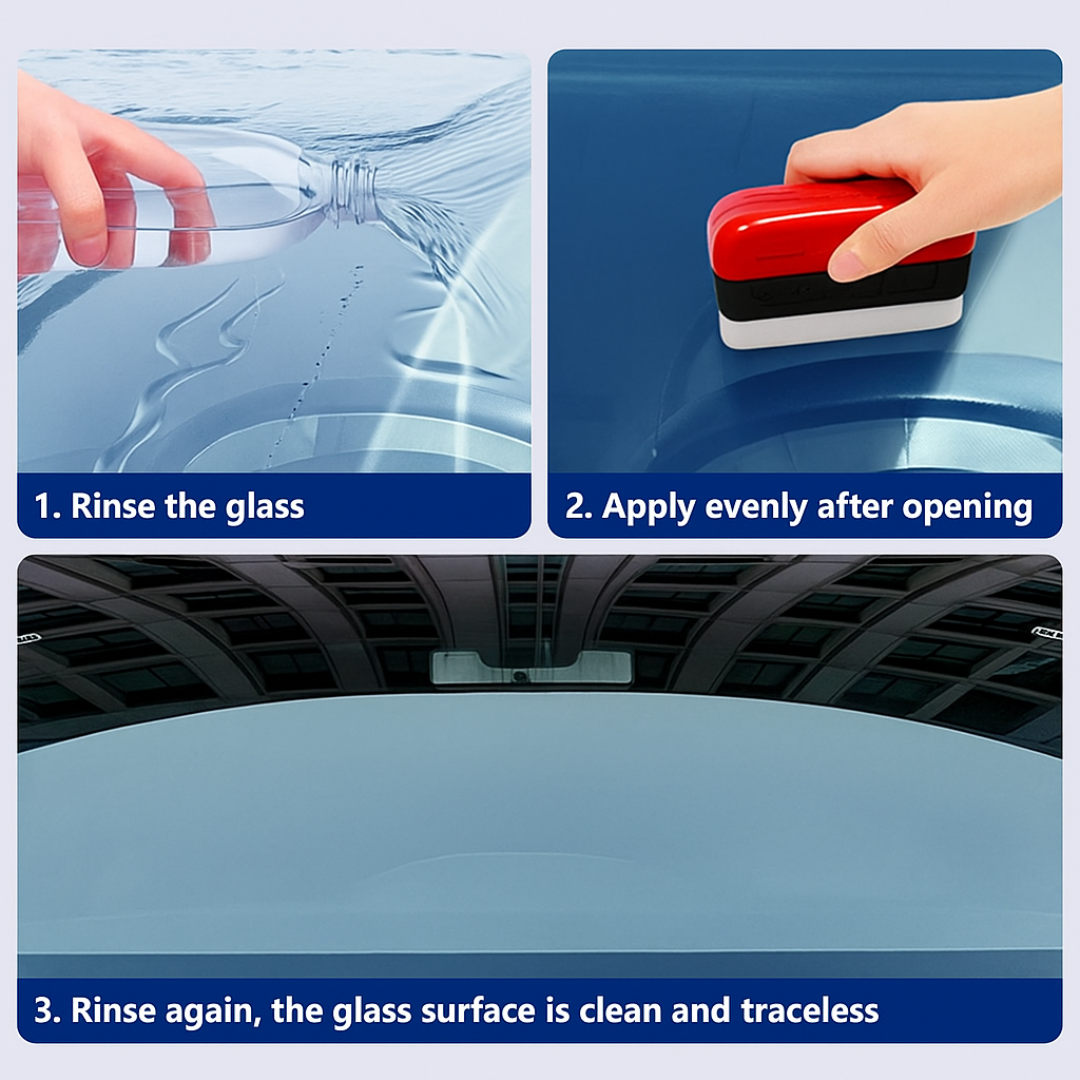 1. Rinse the glass

2. Apply evenly after opening

3. Rinse again, the glass surface is clean and traceless