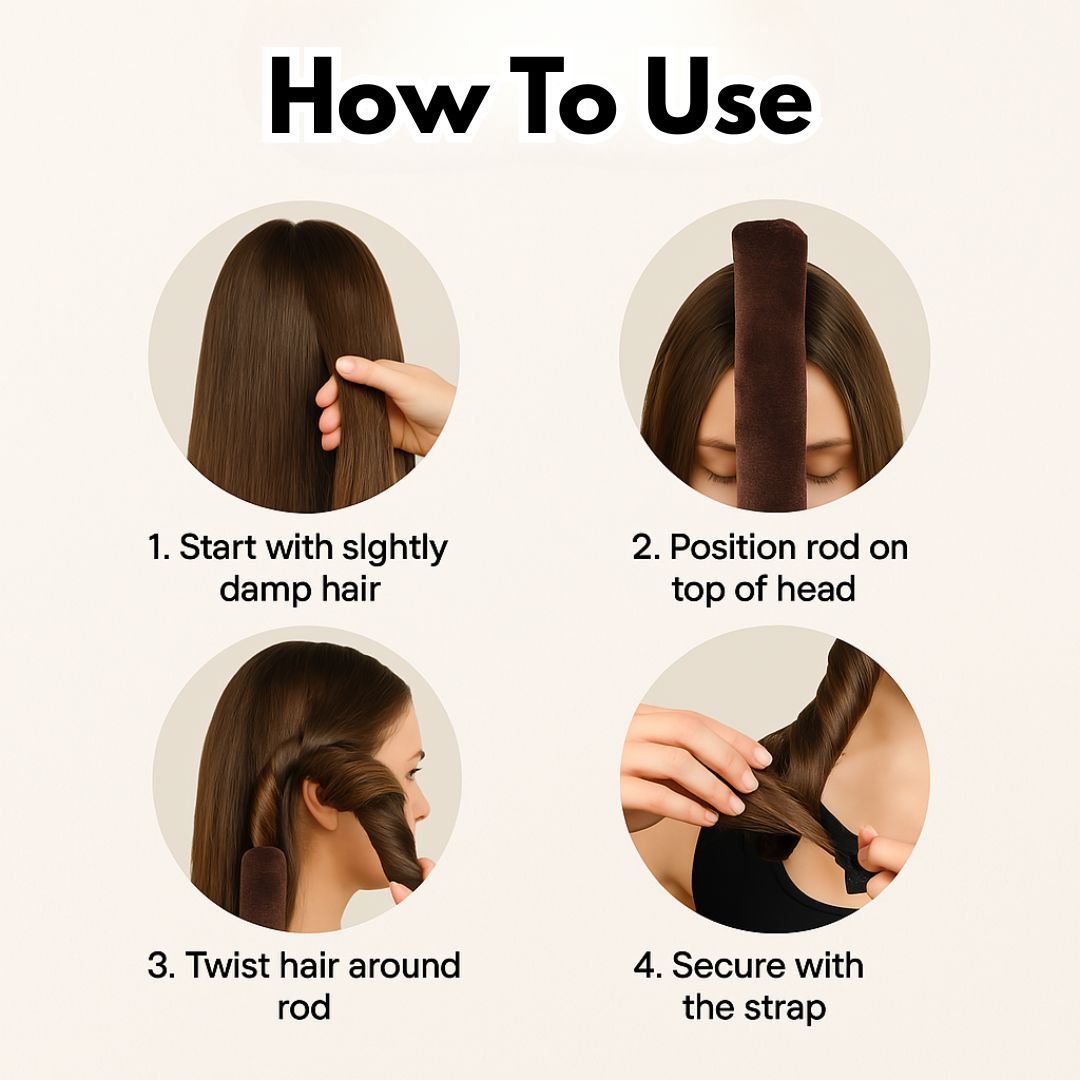 How To Use

1. Start with slghtly damp hair

2. Position rod on top of head

3. Twist hair around rod

4. Secure with the strap