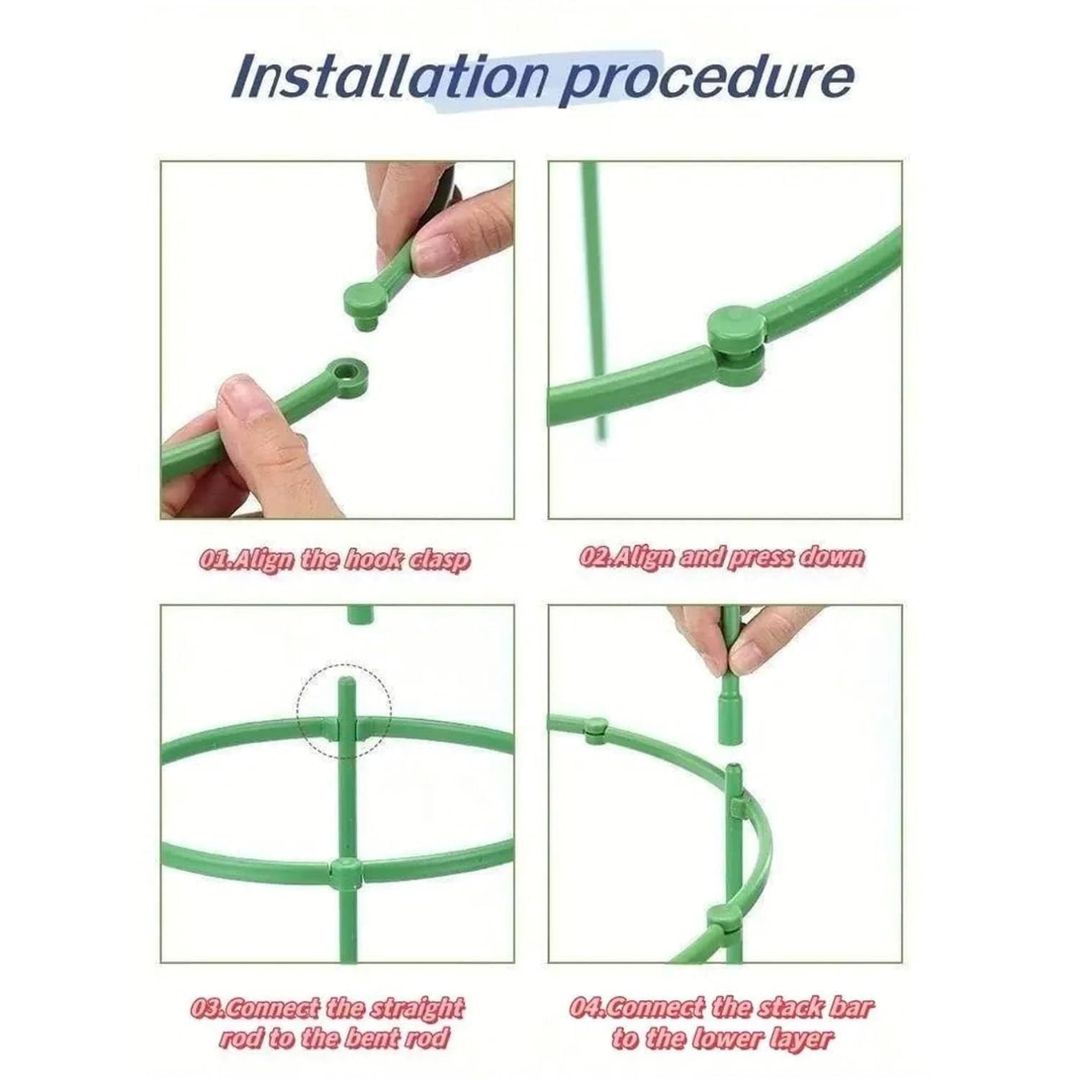 Installation procedure

01.Align the hook clasp

02.Align and press down

03.Connect the straight rod to the bent rod

04.Connect the stack bar to the lower layer