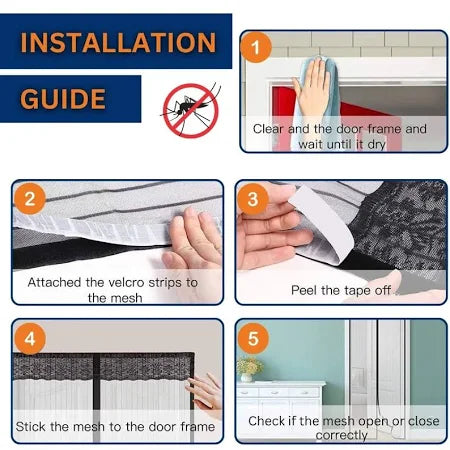 INSTALLATION

GUIDE

1
Clear and the door frame and wait until it dry

2
Attached the velcro strips to the mesh

3
Peel the tape off

4
Stick the mesh to the door frame

5
Check if the mesh open or close correctly